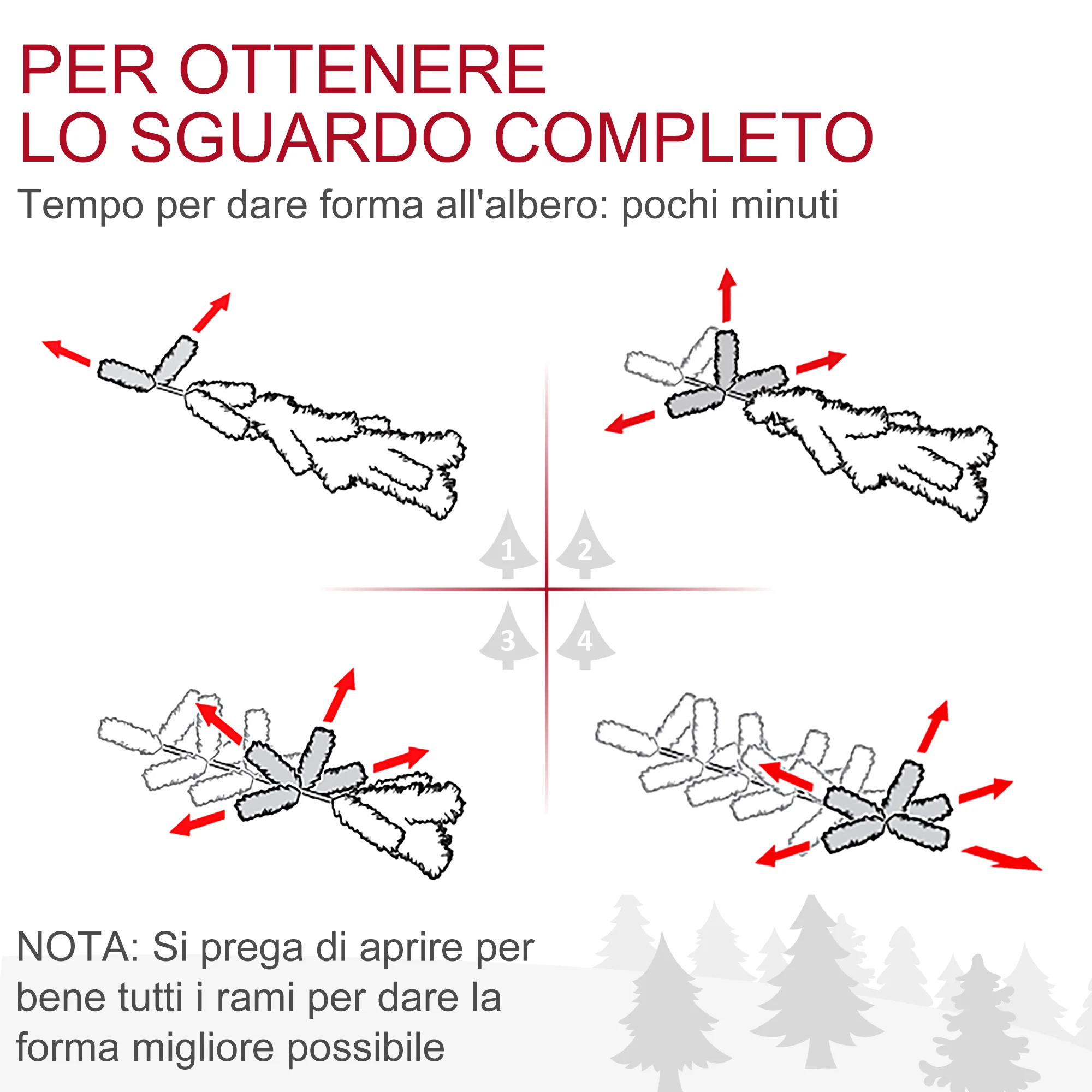 PER OTTENERE
LO SGUARDO COMPLETO

Tempo per dare forma all'albero: pochi minuti

1
2
3
4

NOTA: Si prega di aprire per bene tutti i rami per dare la forma migliore possibile